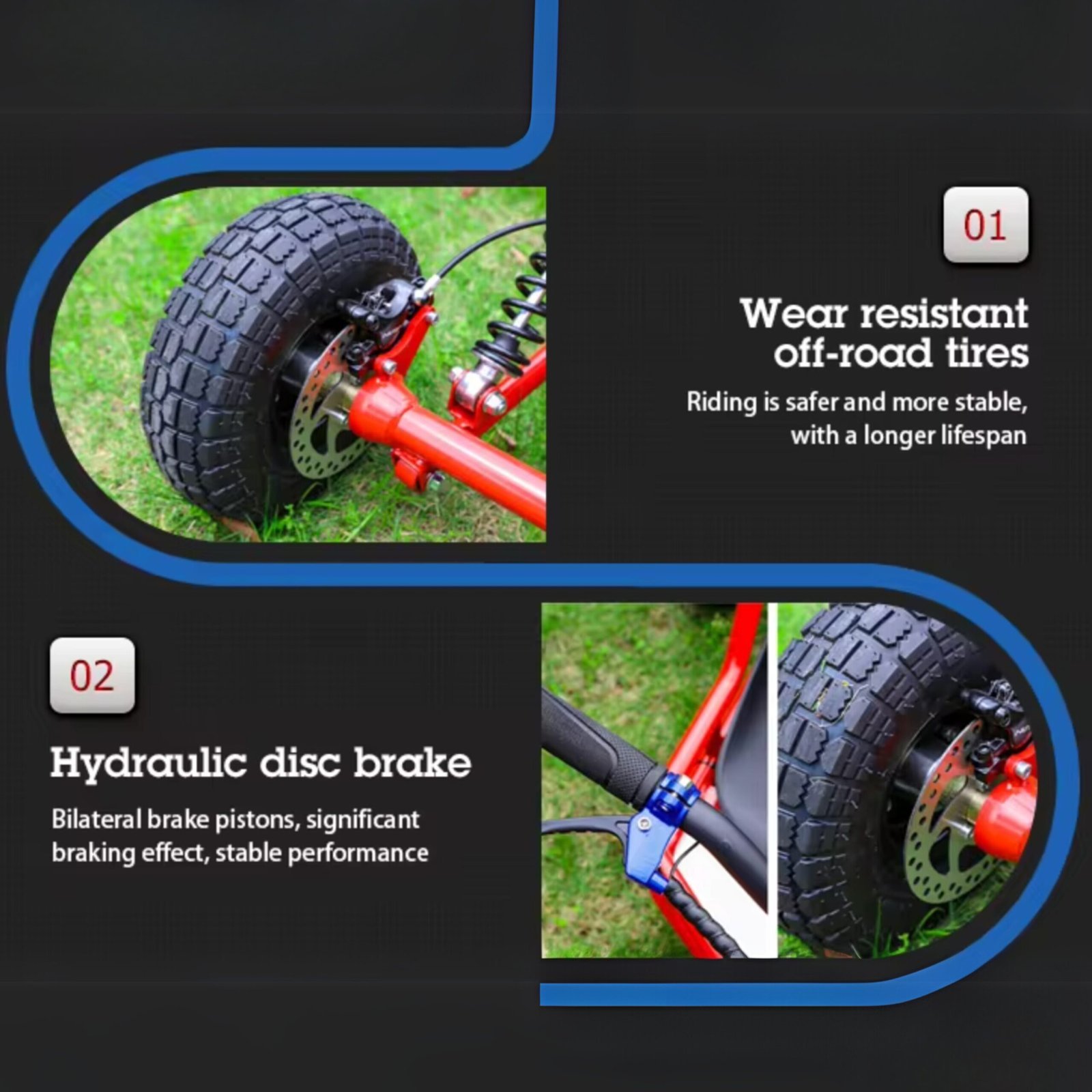 01

Wear resistant off-road tires

Riding is safer and more stable, with a longer lifespan

02

Hydraulic disc brake

Bilateral brake pistons, significant braking effect, stable performance